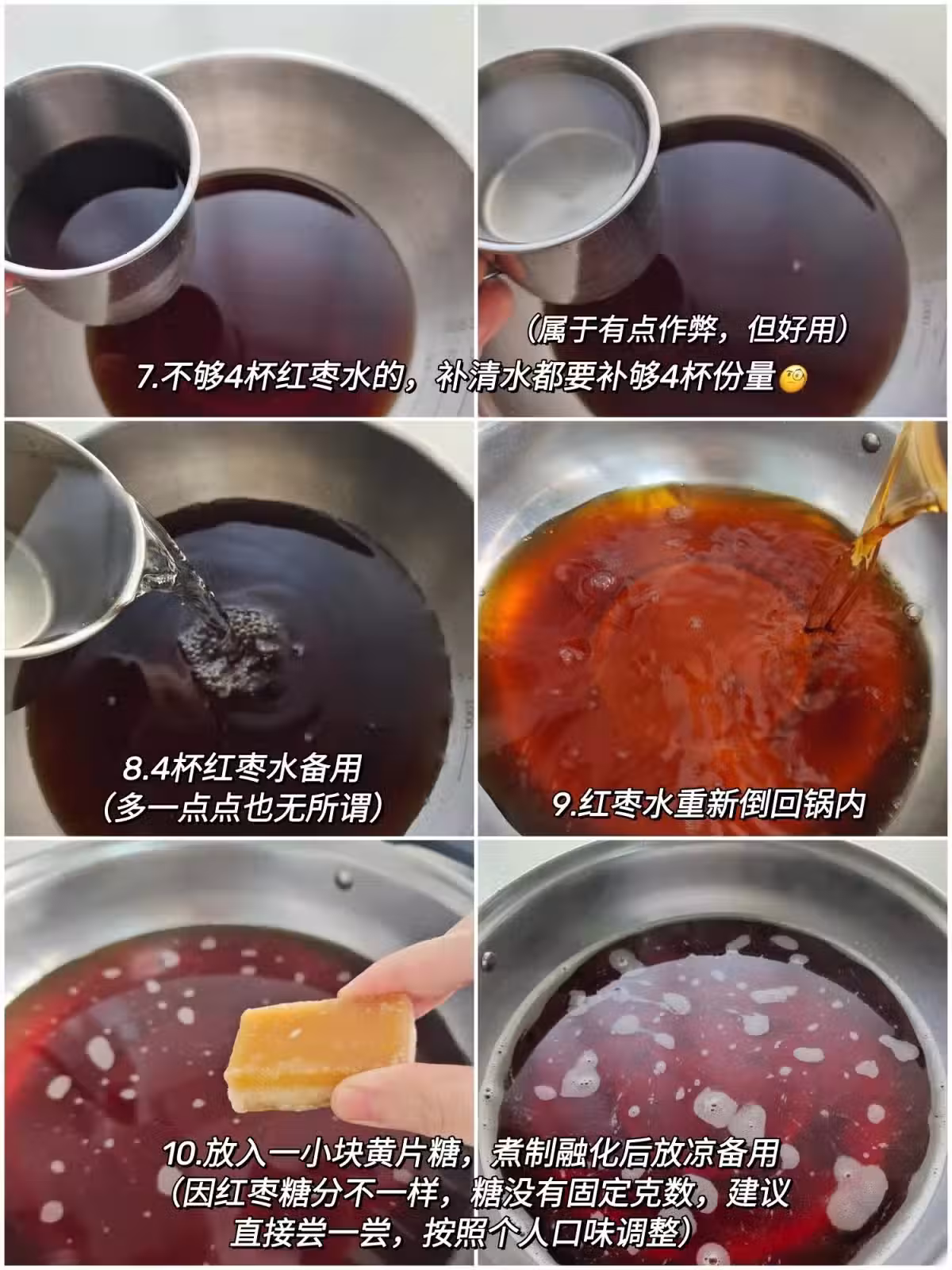 （属于有点作弊，但好用）
7.不够4杯红枣水的，补清水都要补够4杯份量

8.4杯红枣水备用
（多一点点也无所谓）

9.红枣水重新倒回锅内

10.放入一小块黄片糖，煮制融化后放凉备用
（因红枣糖分不一样，糖没有固定克数，建议直接尝一尝，按照个人口味调整）