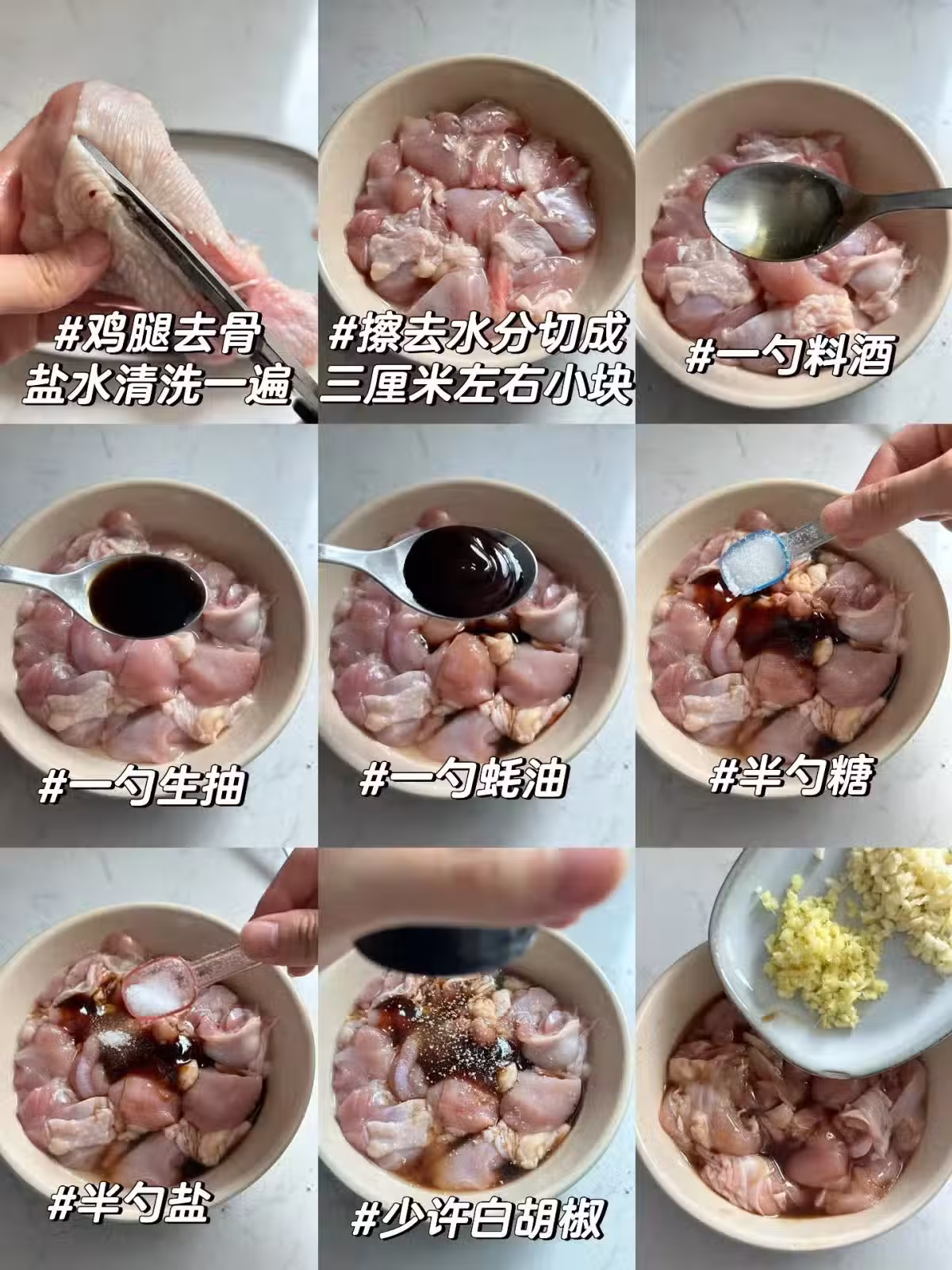 #鸡腿去骨
盐水清洗一遍

#擦去水分切成
三厘米左右小块

#一勺料酒

#一勺生抽

#一勺蚝油

#半勺糖

#半勺盐

#少许白胡椒